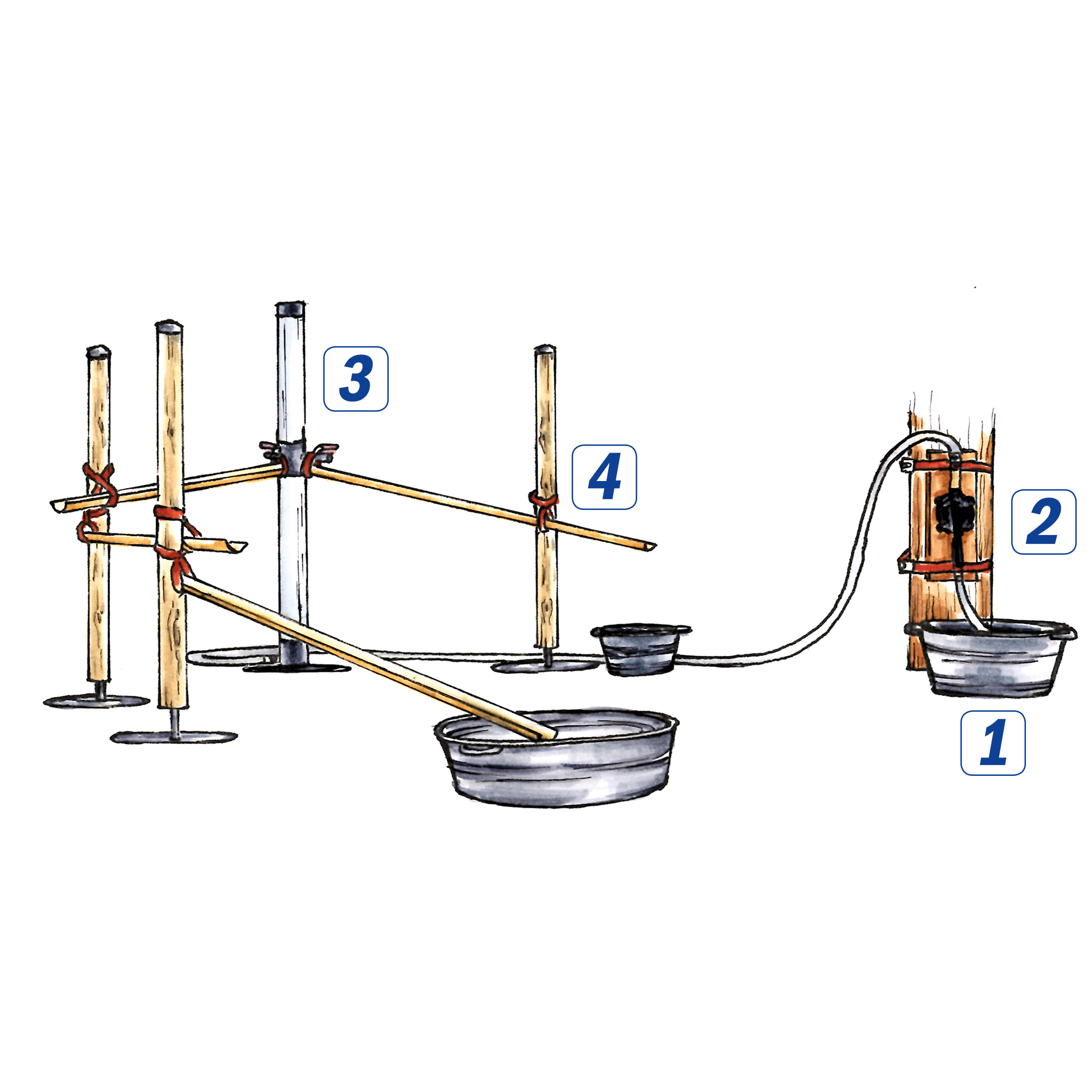 3
4
2
1